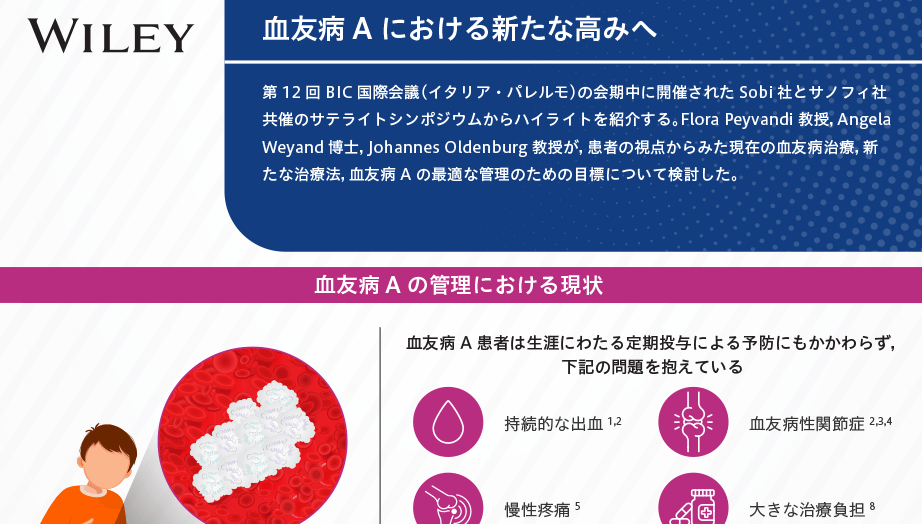 WILEY

血友病 A における新たな高みへ

第 12 回 BIC 国際会議（イタリア・パレルモ）の会期中に開催された Sobi 社とサノフィ社共催のサテライトシンポジウムからハイライトを紹介する。Flora Peyvandi 教授, Angela Weyand 博士, Johannes Oldenburg 教授が, 患者の視点からみた現在の血友病治療, 新たな治療法, 血友病 A の最適な管理のための目標について検討した。

血友病 A の管理における現状

血友病 A 患者は生涯にわたる定期投与による予防にもかかわらず, 下記の問題を抱えている

持続的な出血 $^{1,2}$

血友病性関節症 $^{2,3,4}$

慢性疼痛 $^{5}$

大きな治療負担 $^{8}$